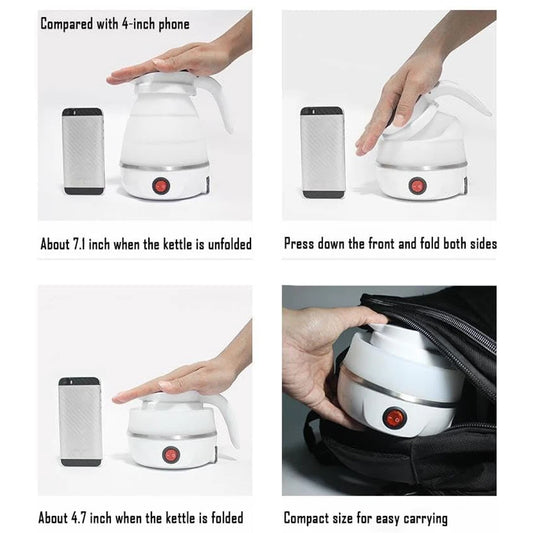 Compared with 4-inch phone

About 7.1 inch when the kettle is unfolded

Press down the front and fold both sides

About 4.7 inch when the kettle is folded

Compact size for easy carrying